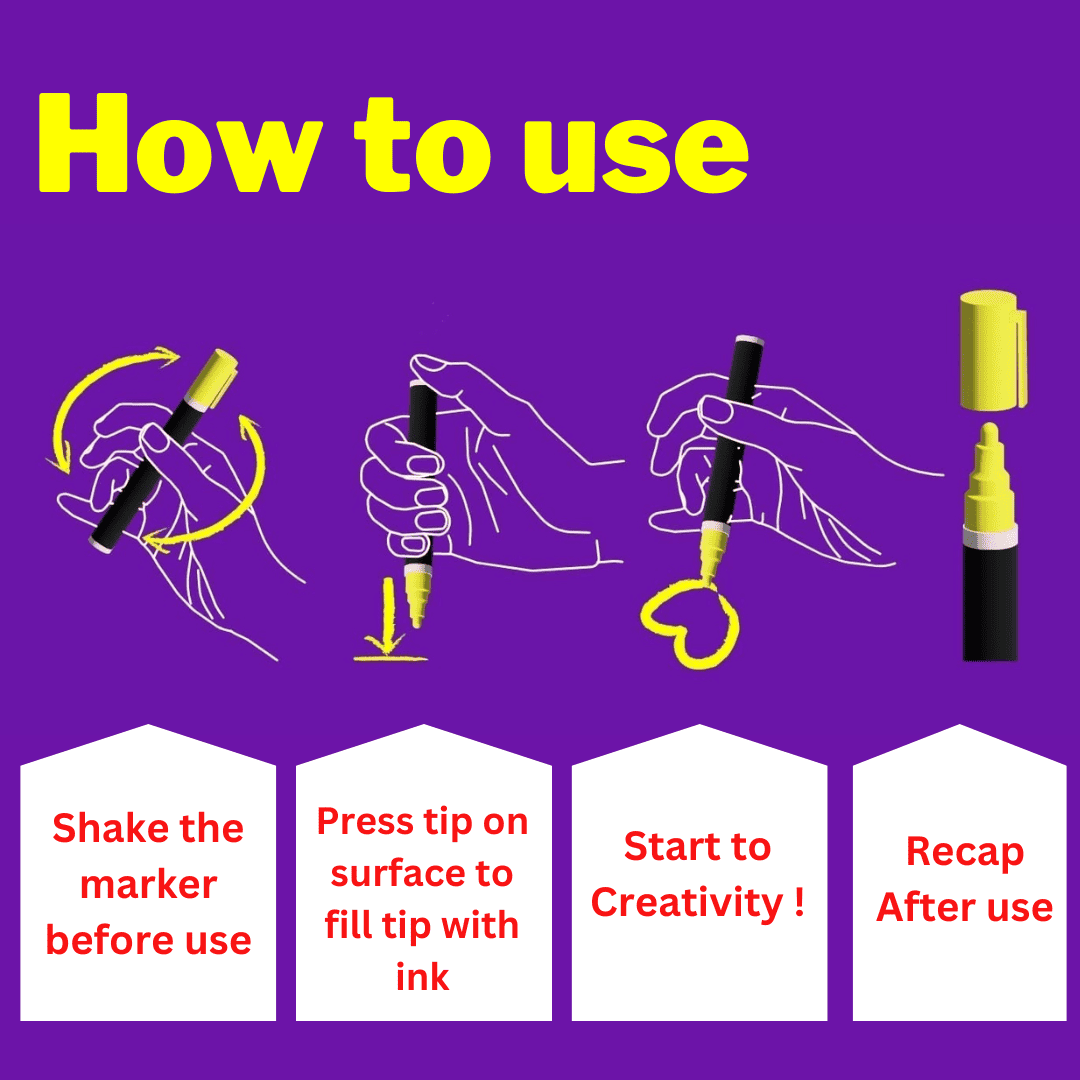 How to use

Shake the marker before use

Press tip on surface to fill tip with ink

Start to Creativity !

Recap After use